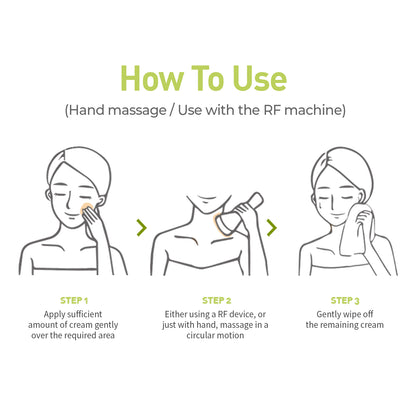 How To Use

(Hand massage / Use with the RF machine)

STEP 1
Apply sufficient amount of cream gently over the required area

STEP 2
Either using a RF device, or just with hand, massage in a circular motion

STEP 3
Gently wipe off the remaining cream