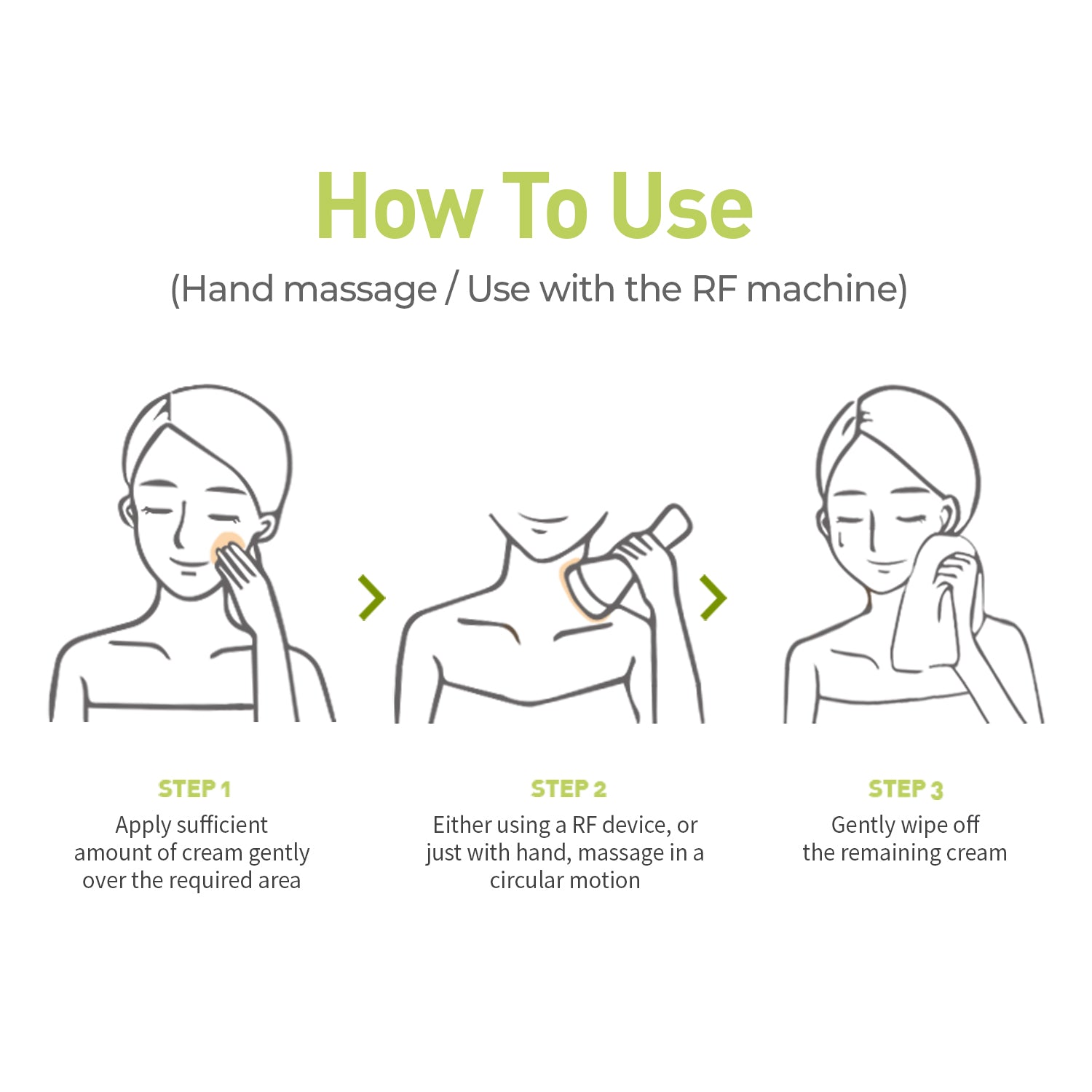 How To Use

(Hand massage / Use with the RF machine)

STEP 1
Apply sufficient amount of cream gently over the required area

STEP 2
Either using a RF device, or just with hand, massage in a circular motion

STEP 3
Gently wipe off the remaining cream